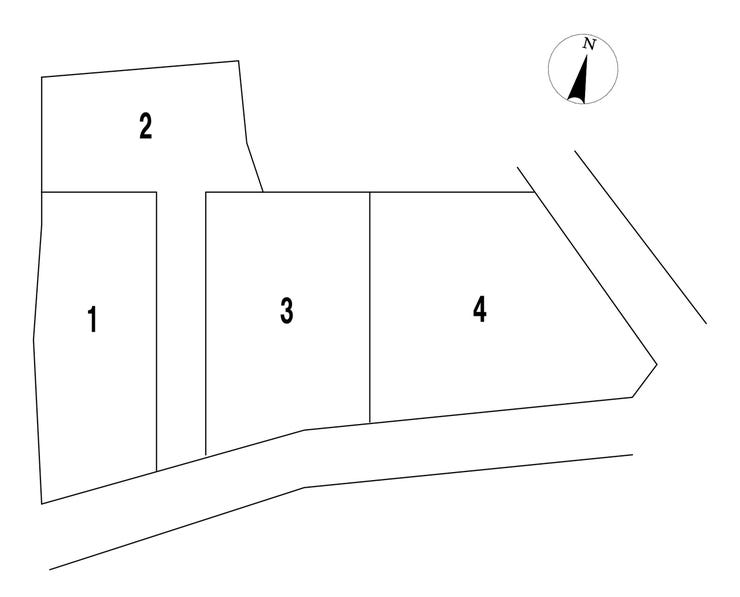 N

2

1

3

4