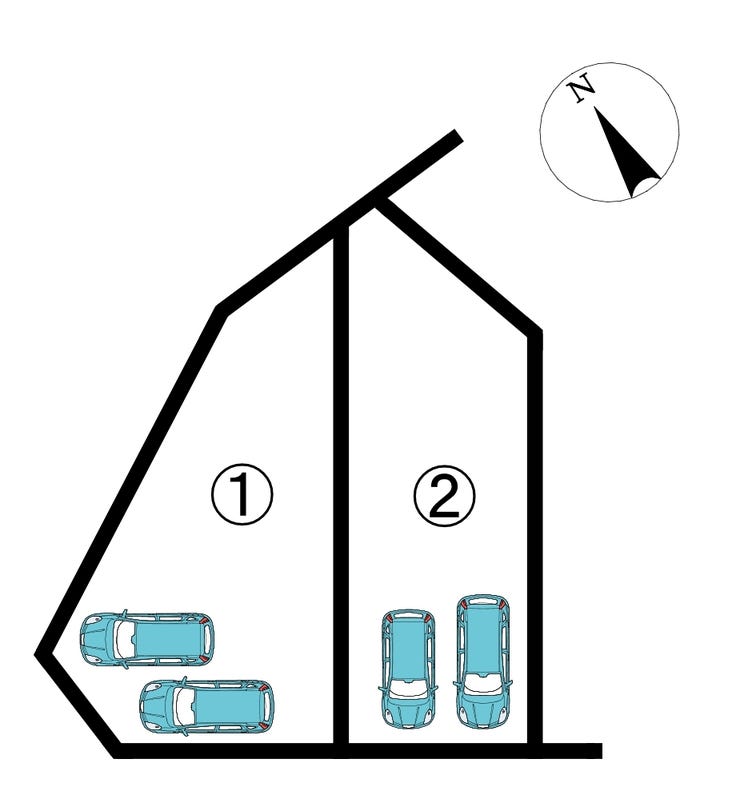 N

①

②