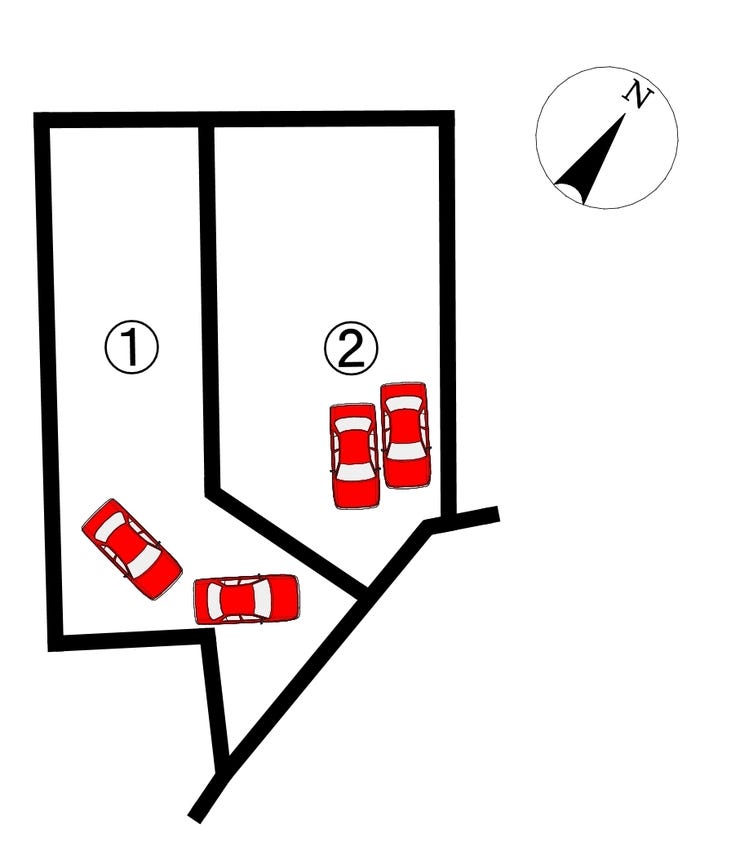 N

①

②