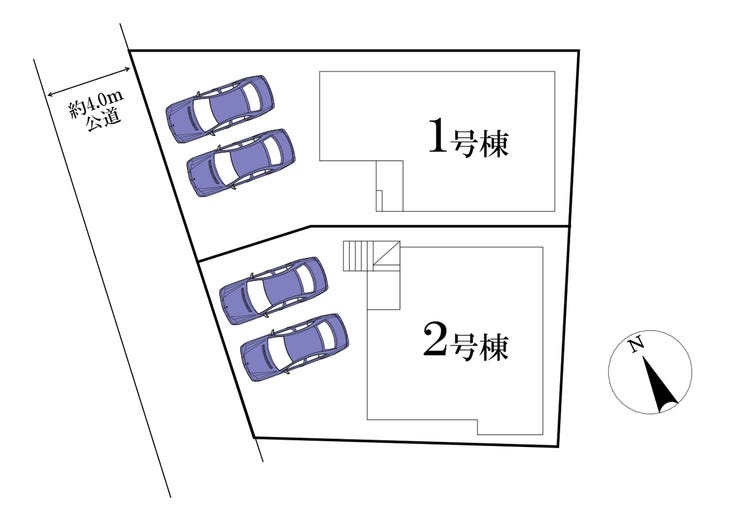 約4.0m
公道

1号棟

2号棟

N