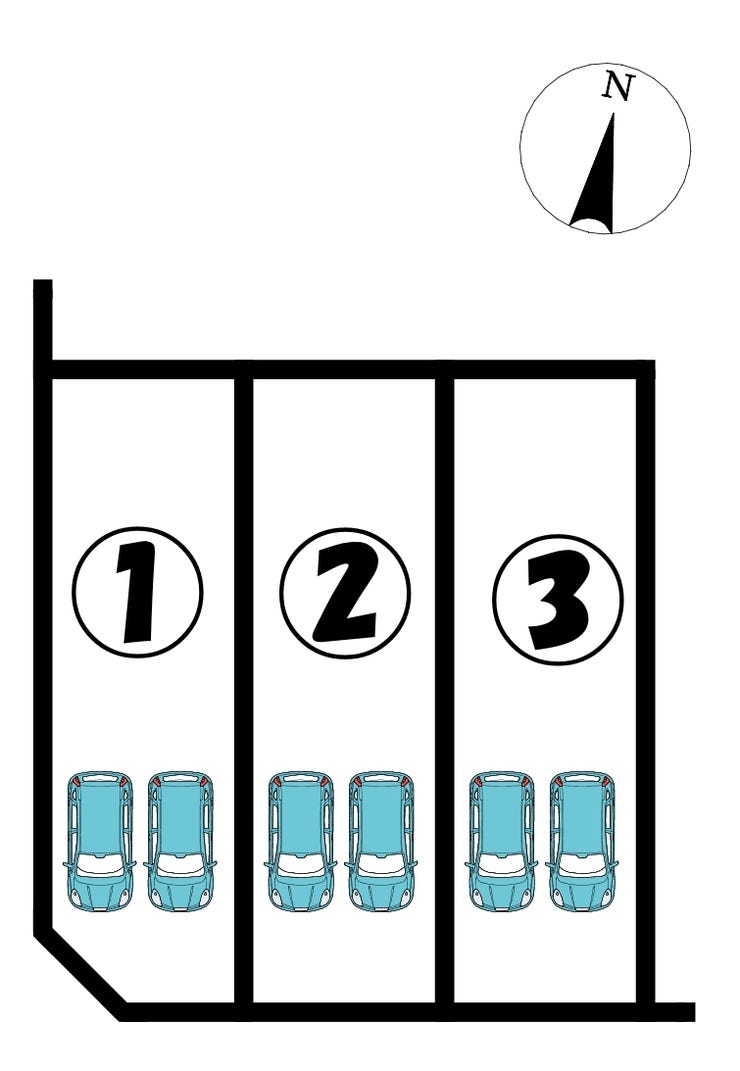 N

1

2

3