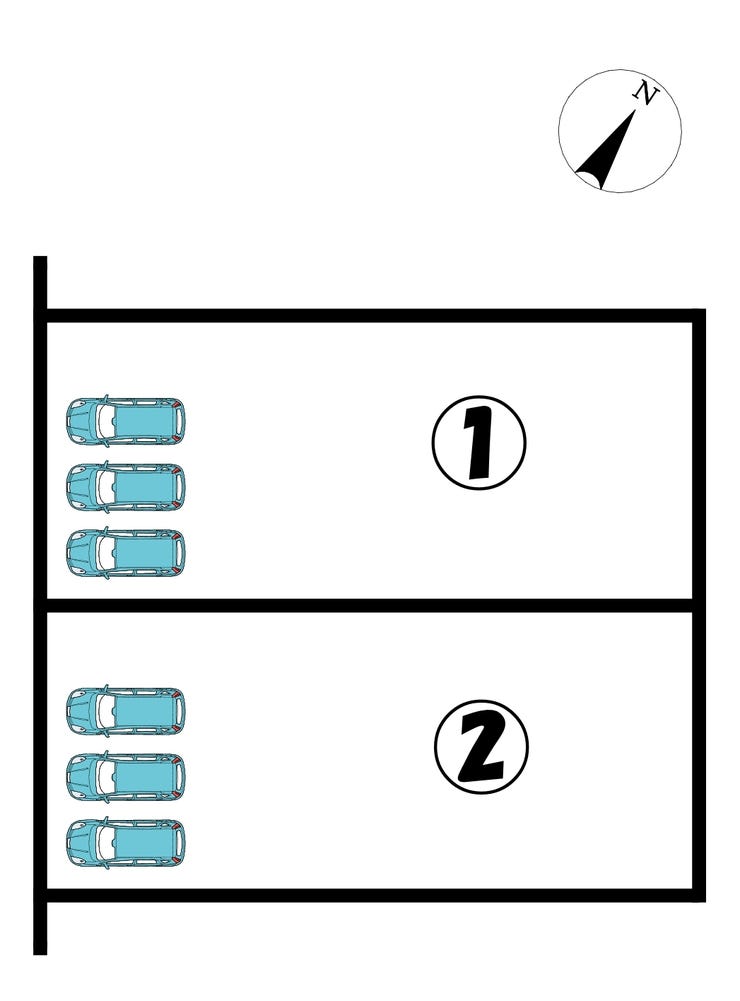 N

①

②