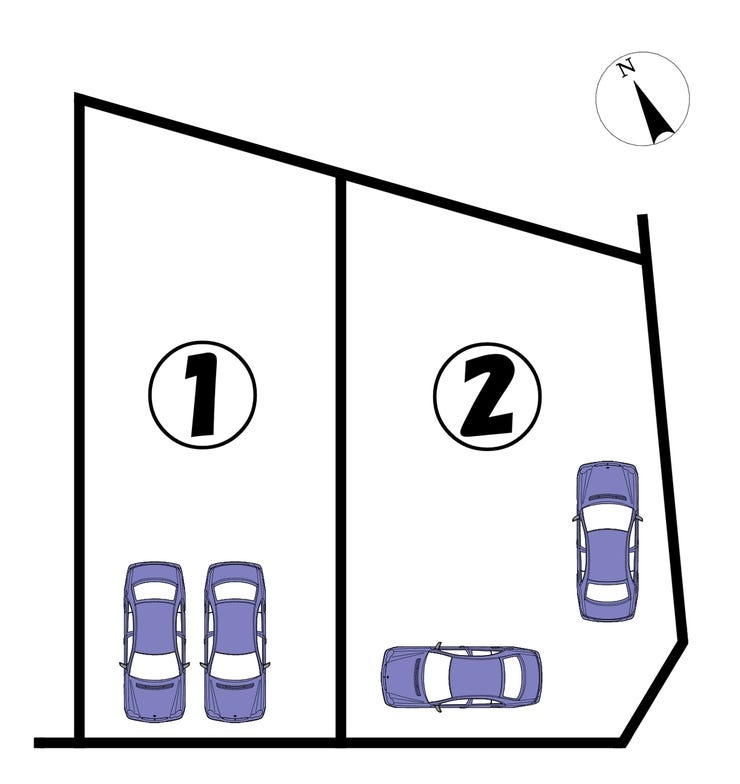 N

1

2