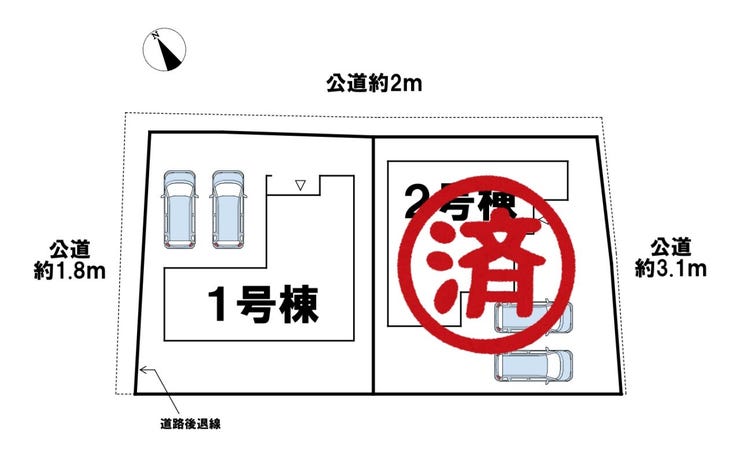 N

公道約2m

公道
約1.8m

1号棟

2号棟

済

公道
約3.1m

道路後退線