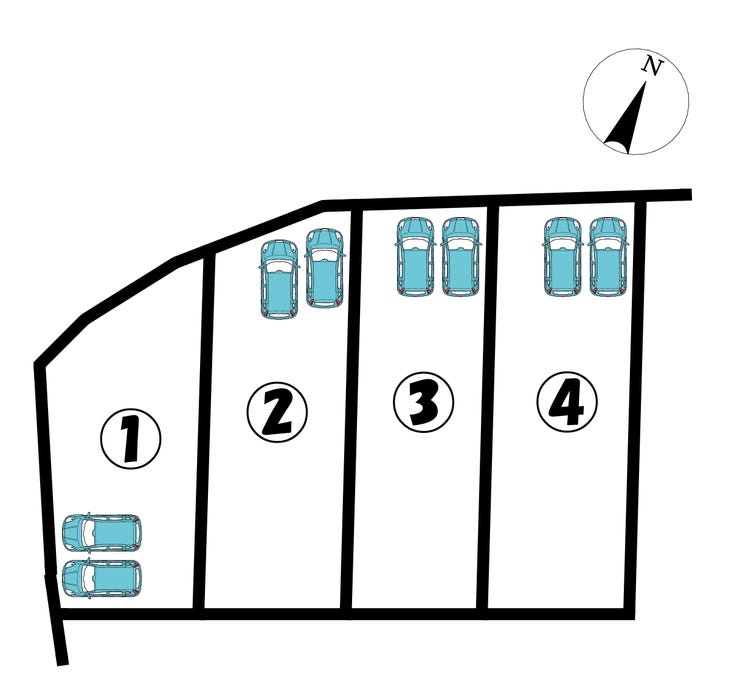 N

①

②

③

④