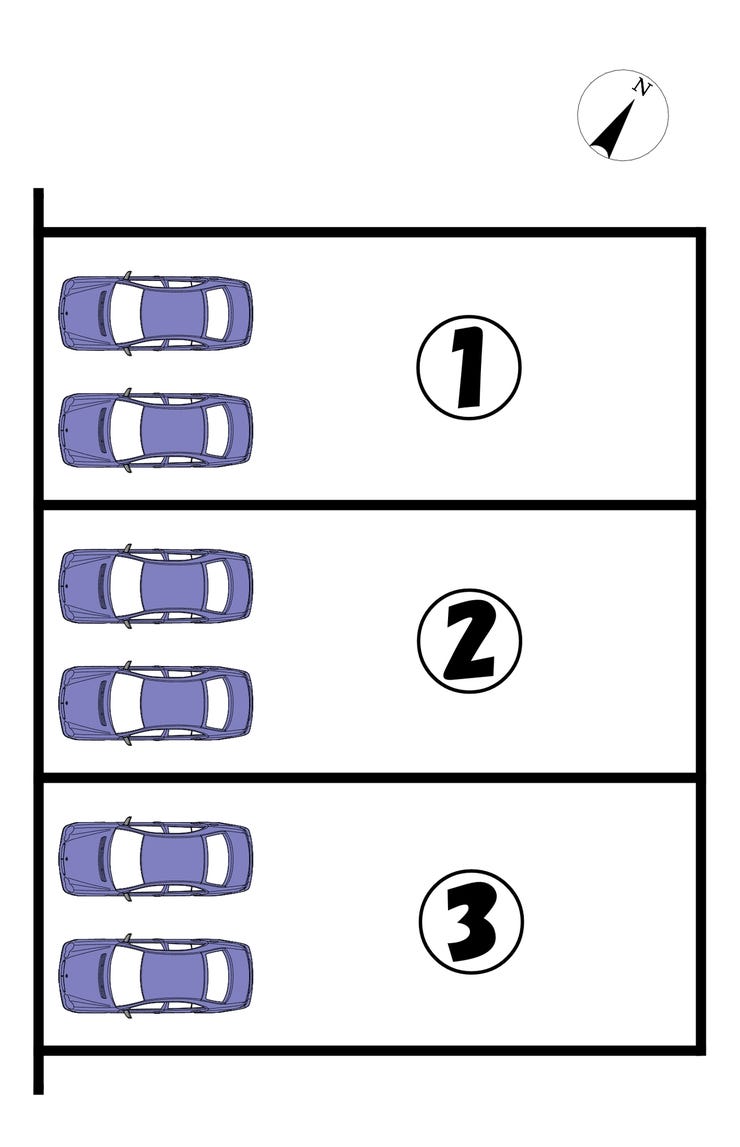 N

①

②

③