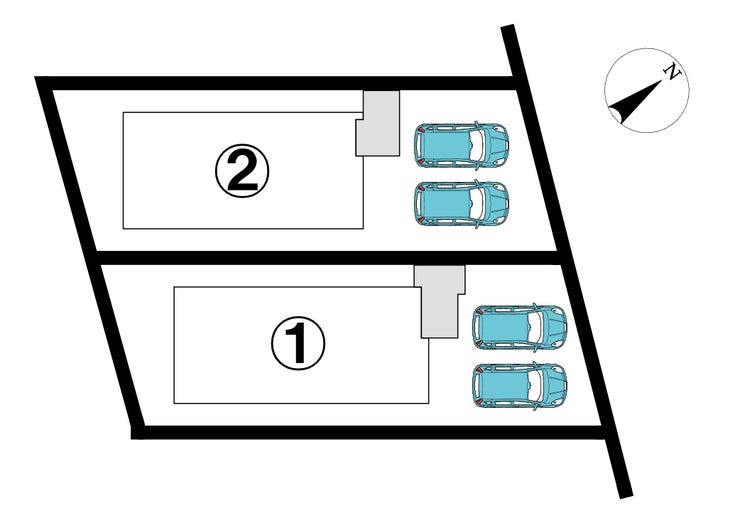 N

②

①