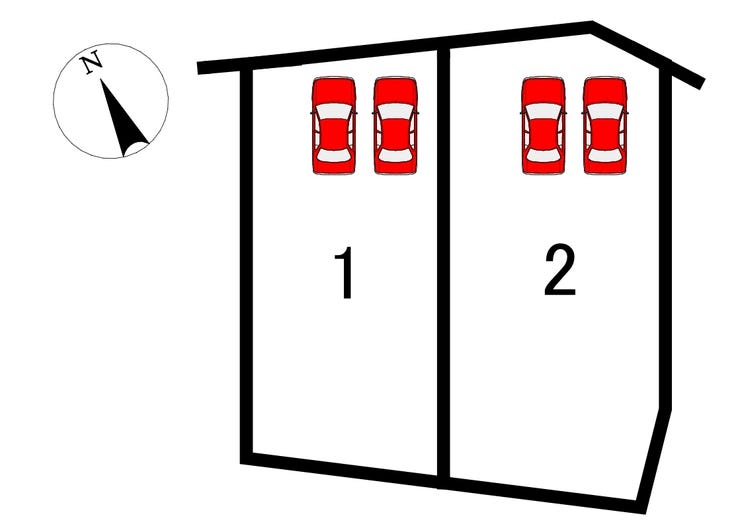 N

1

2