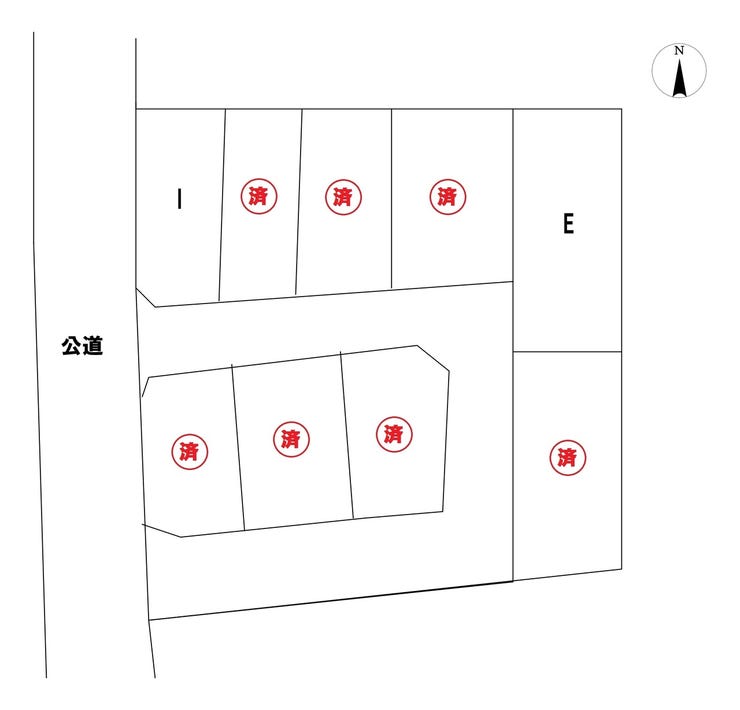 N

I
済
済
済
E

公道

済
済
済
済