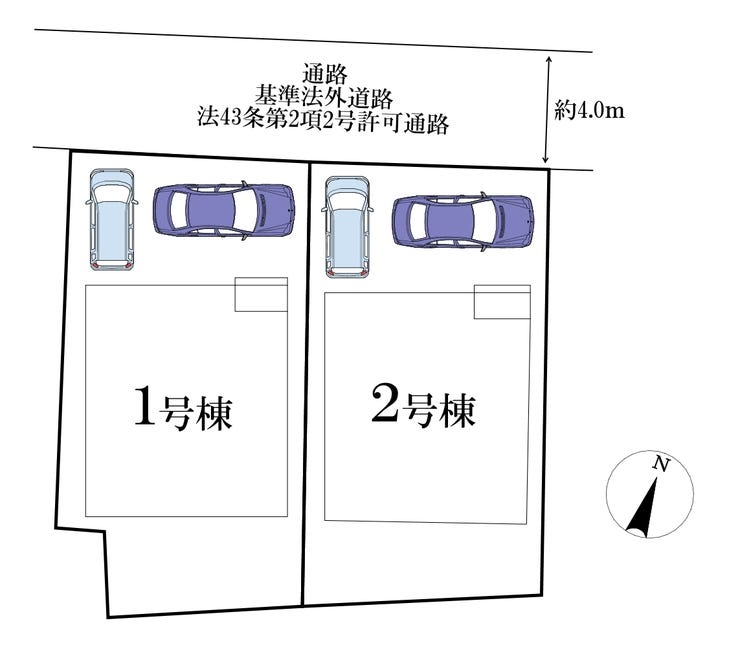 通路
基準法外道路
法43条第2項2号許可通路

約4.0m

1号棟

2号棟

N