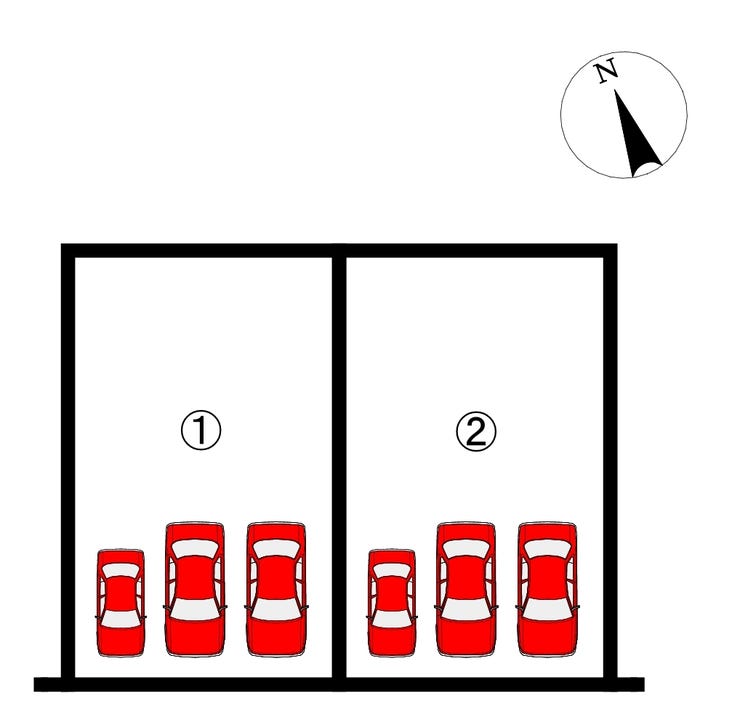 N

①

②