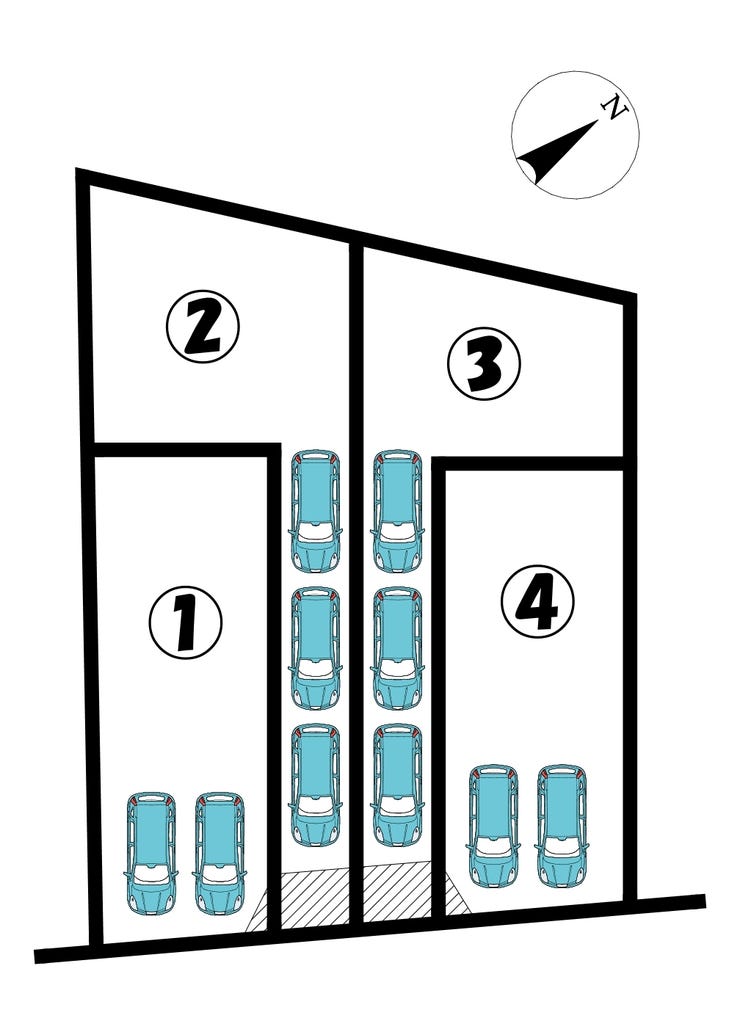 N

2

3

1

4