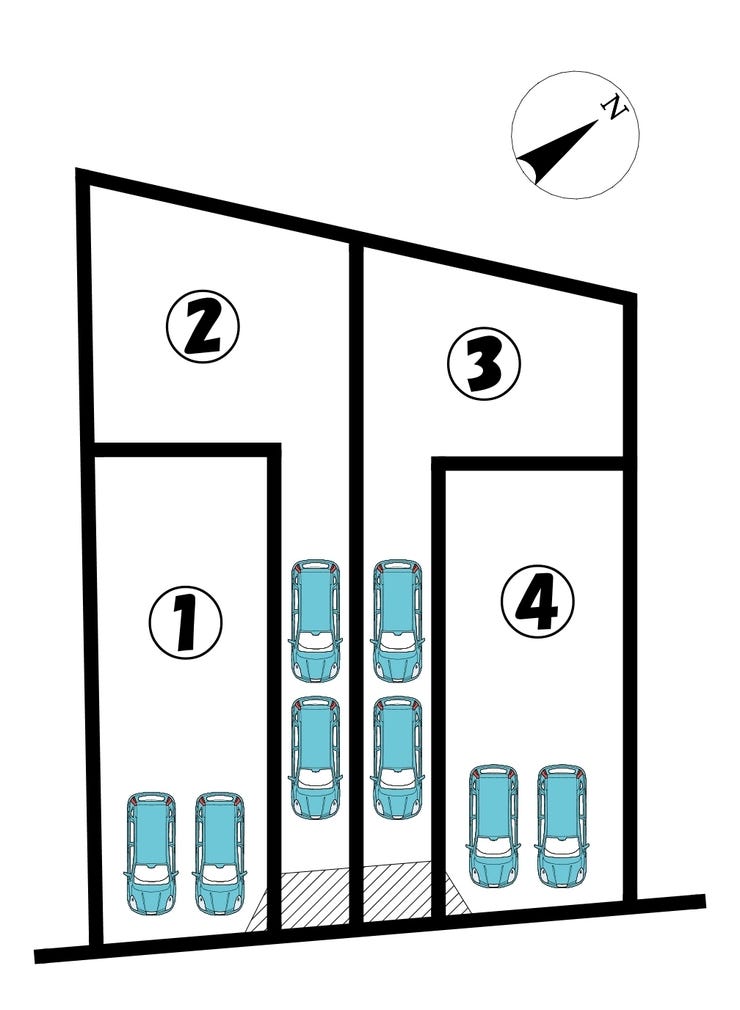 N

②

③

①

④