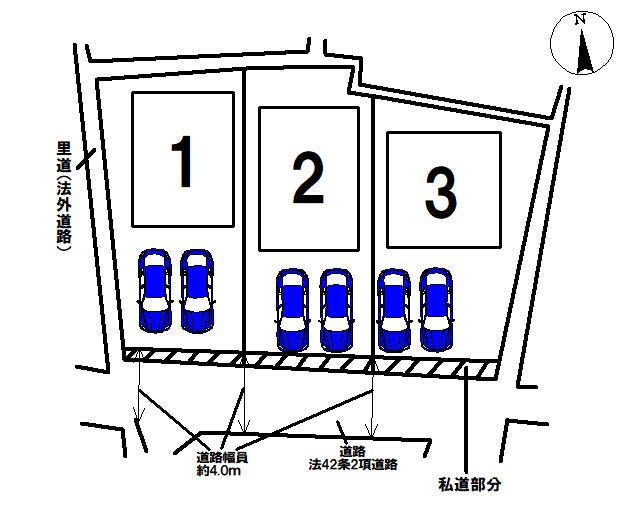 N

里道(法外道路)

1

2

3

道路幅員
約4.0m

道路
法42条2項道路

私道部分