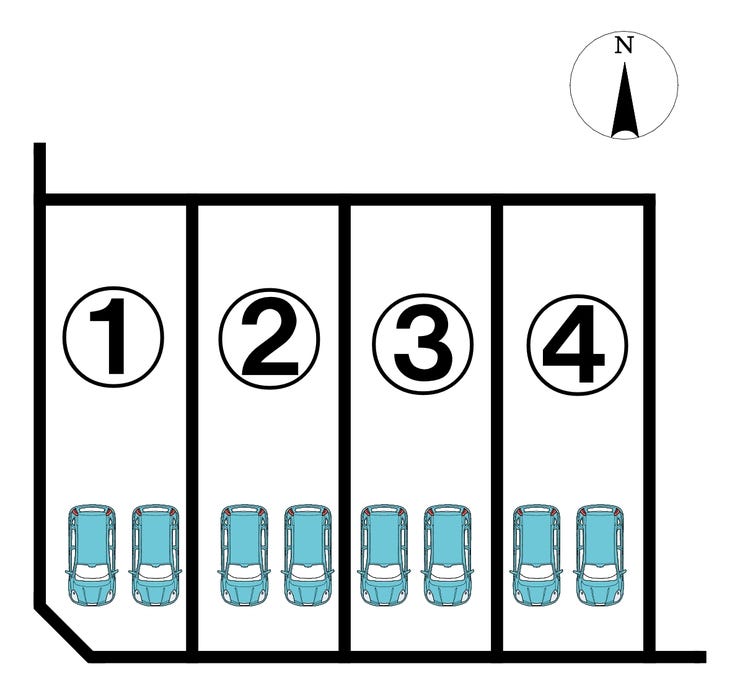 N

①

②

③

④