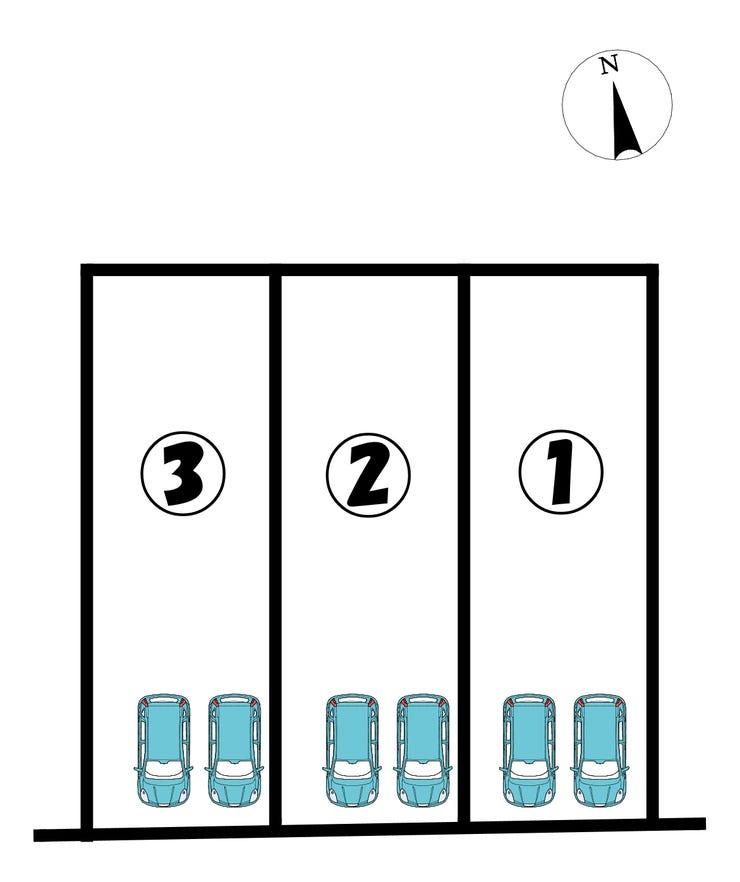 N

3

2

1