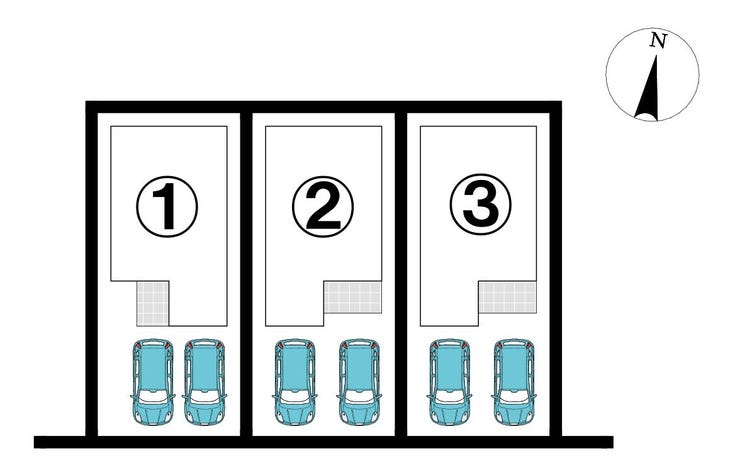 N

①

②

③