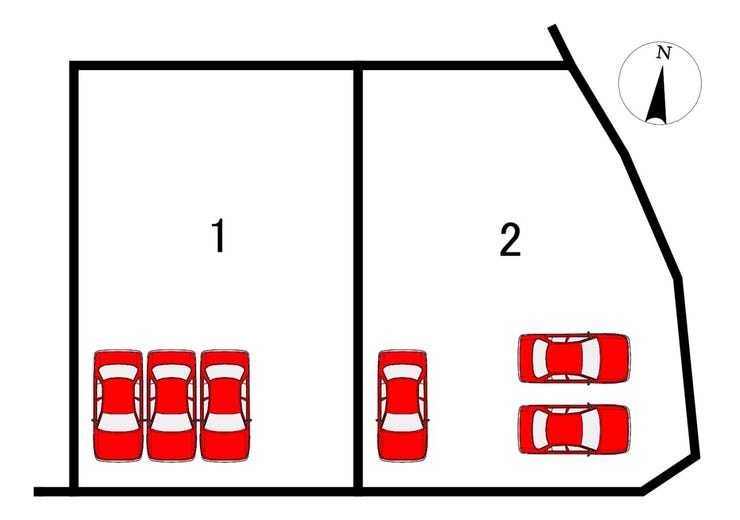 N

1

2