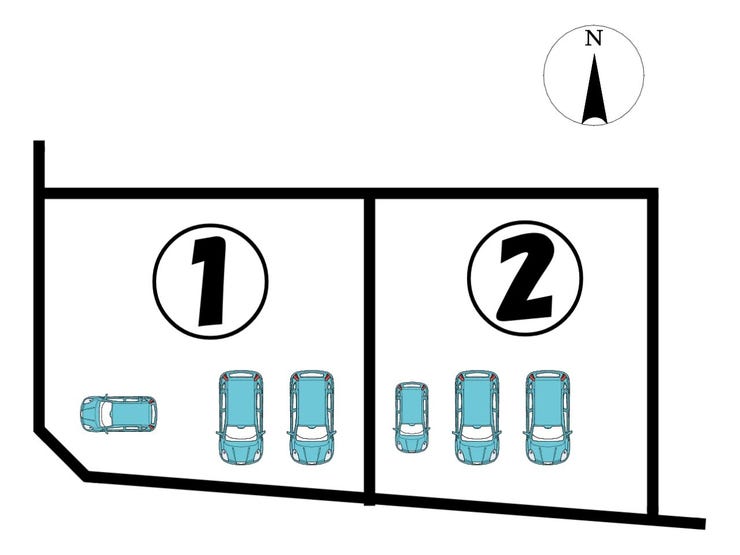 N

①

②