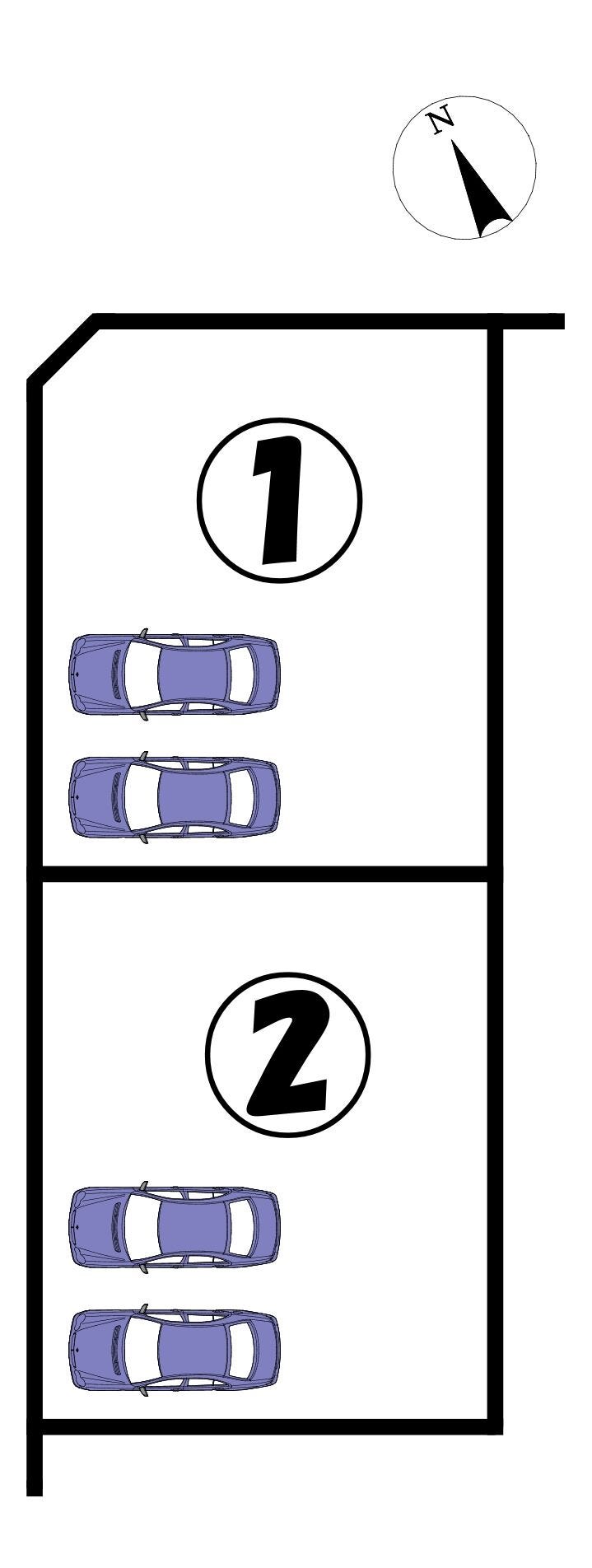 N

①

②