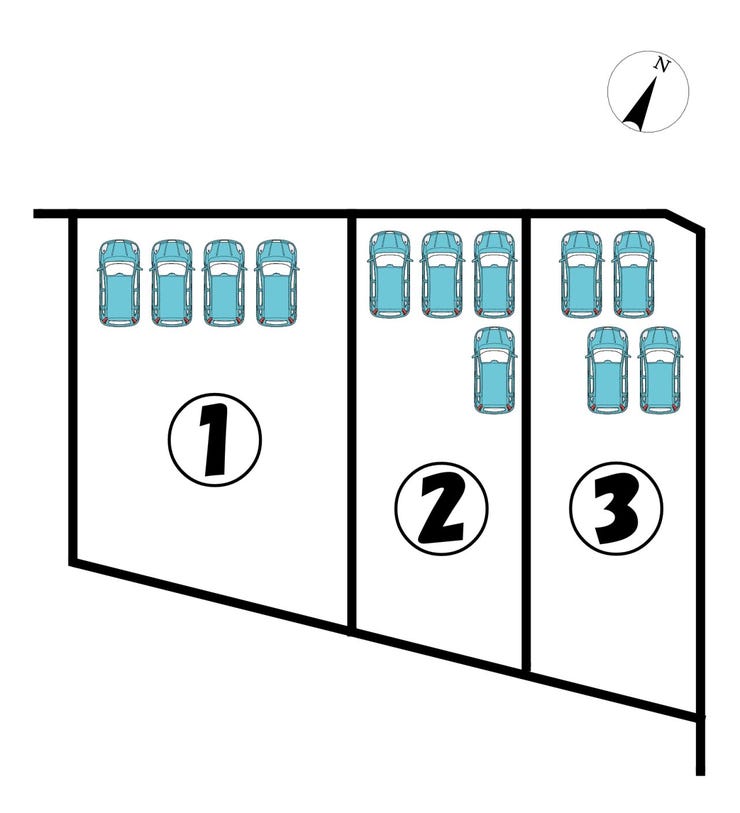 N

1

2

3