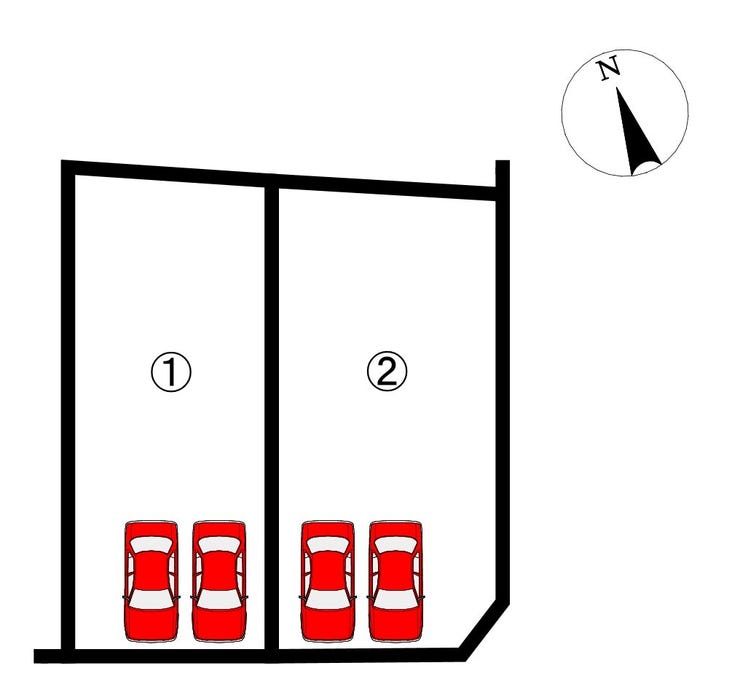 N

①

②