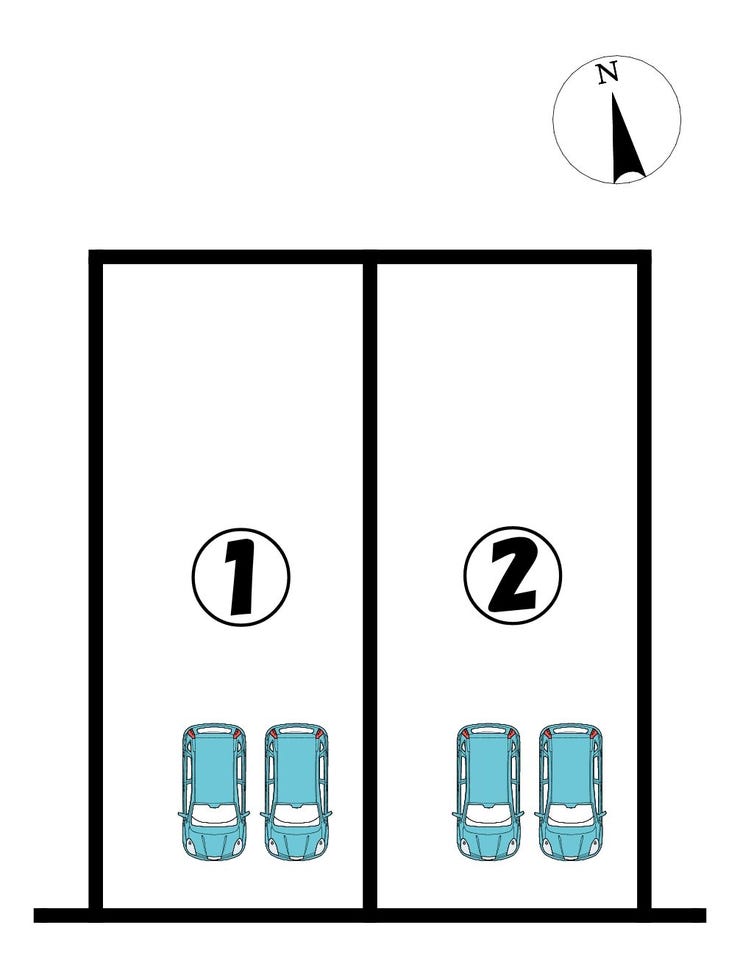 N

1

2