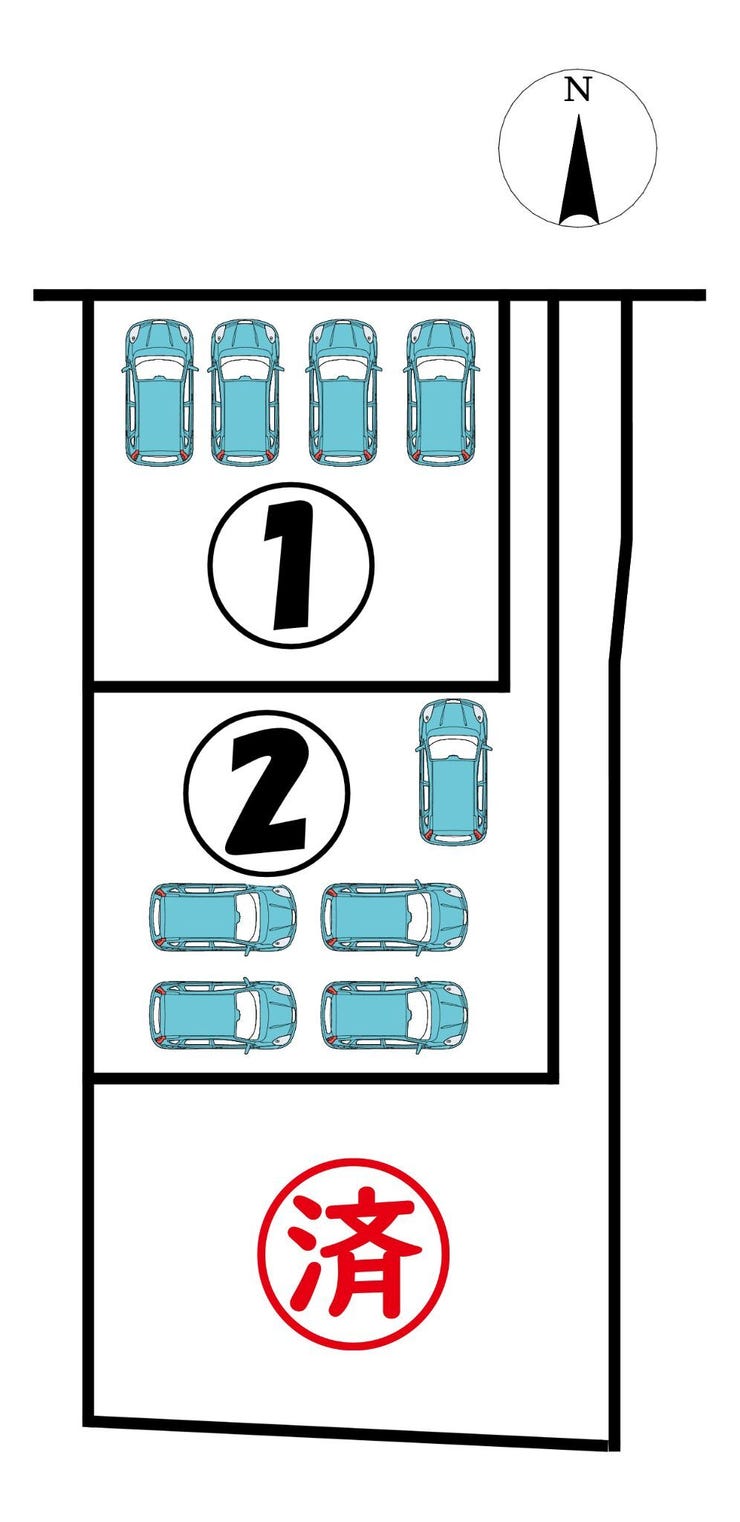 N

①

②

済