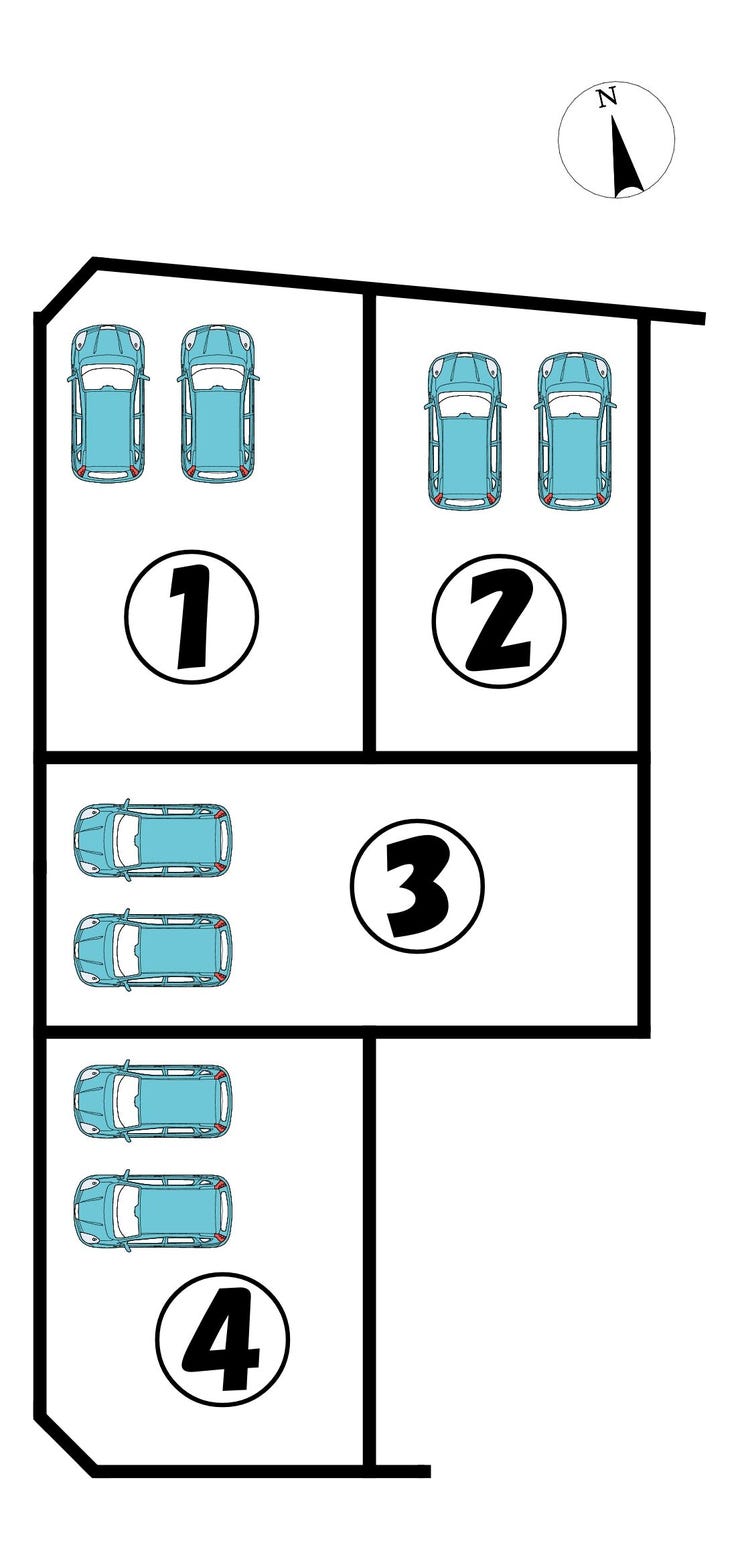 N

①

②

③

④