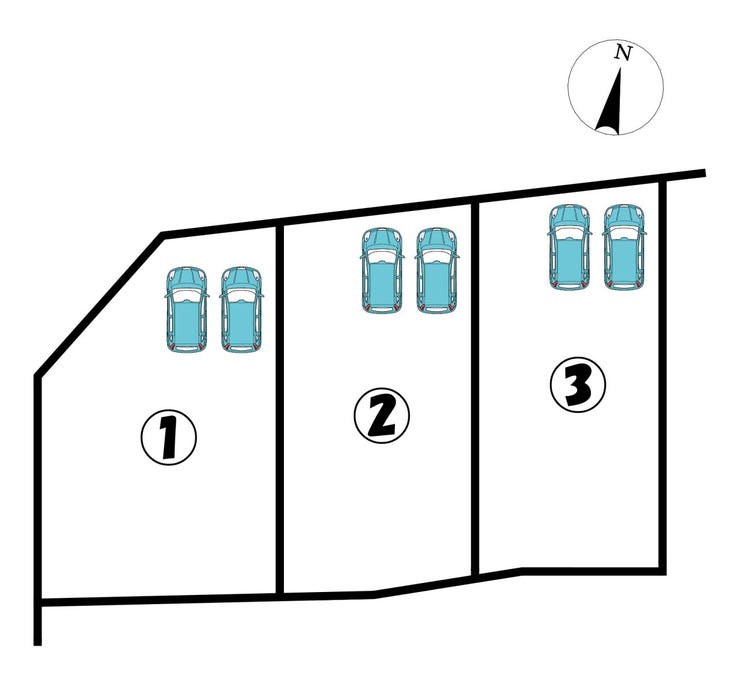 N

1

2

3