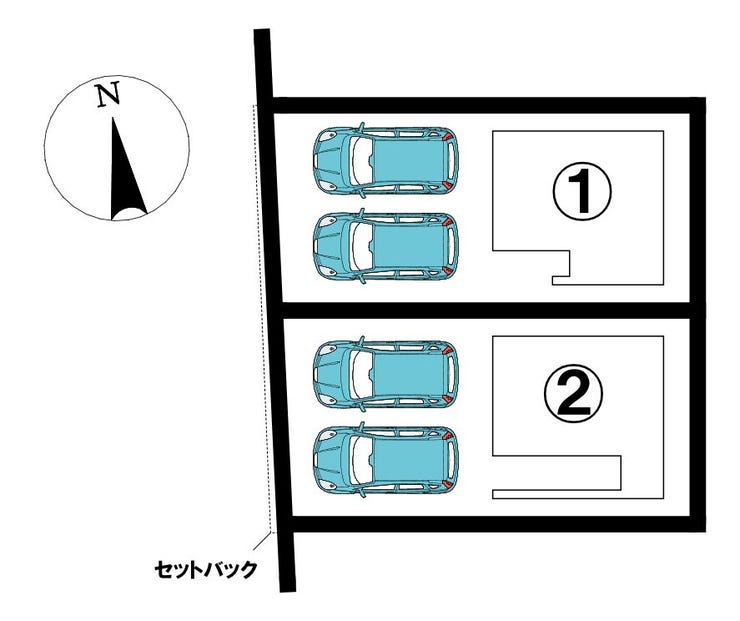 N

①

②

セットバック