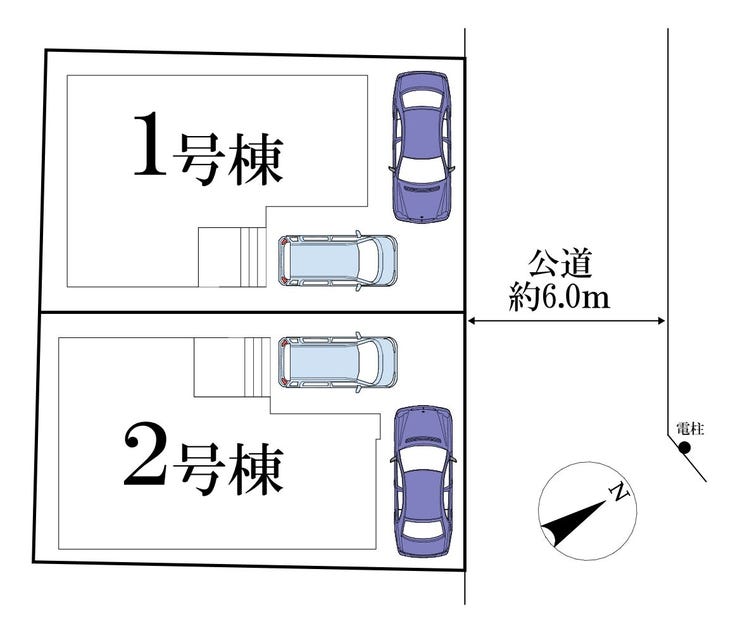 1号棟

公道
約6.0m

2号棟

電柱

N