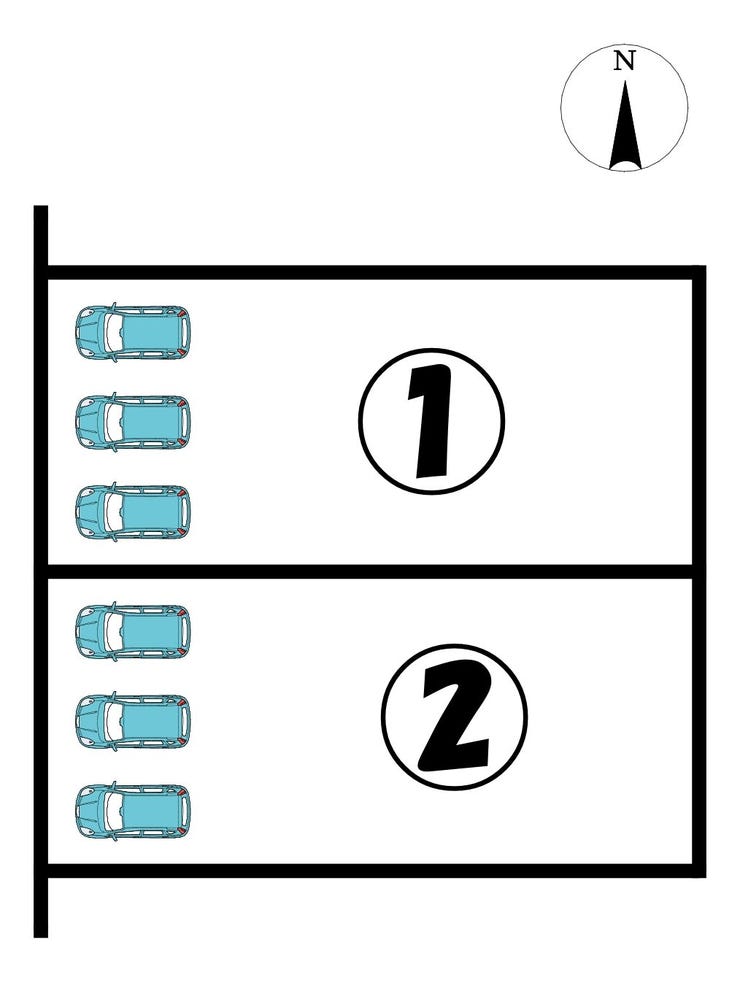 N

①

②