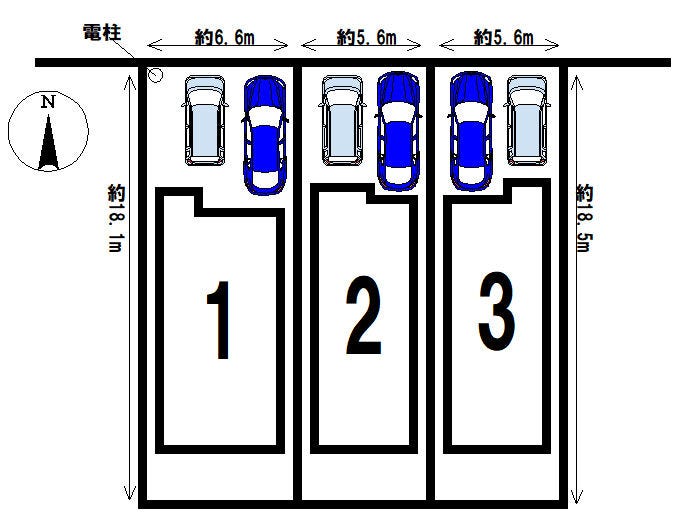 電柱
約6.6m
約5.6m
約5.6m
N
約18.1m
約18.5m
1
2
3