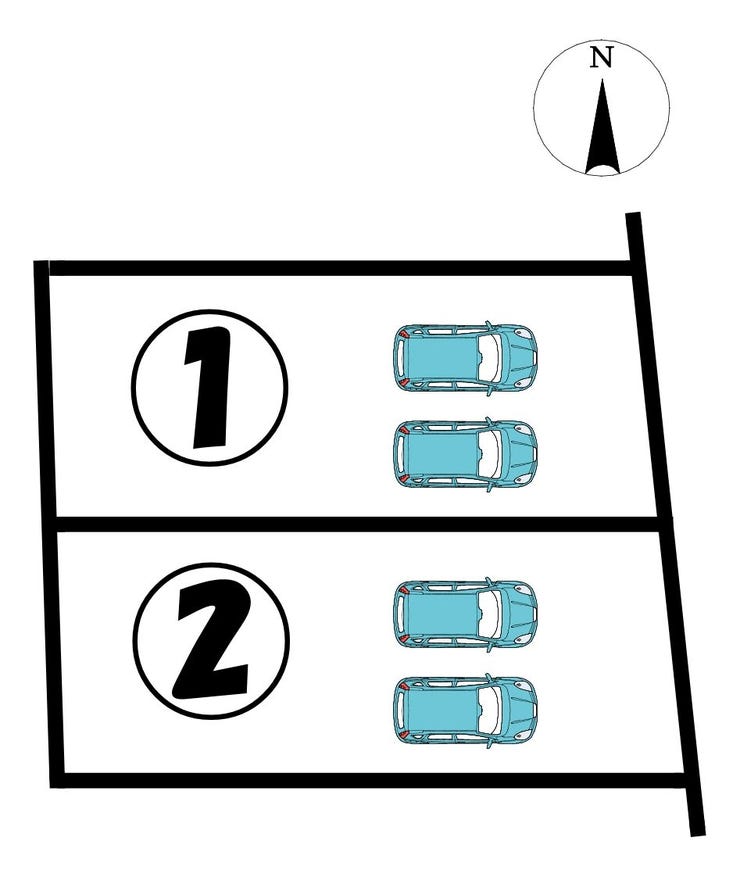 N

①

②