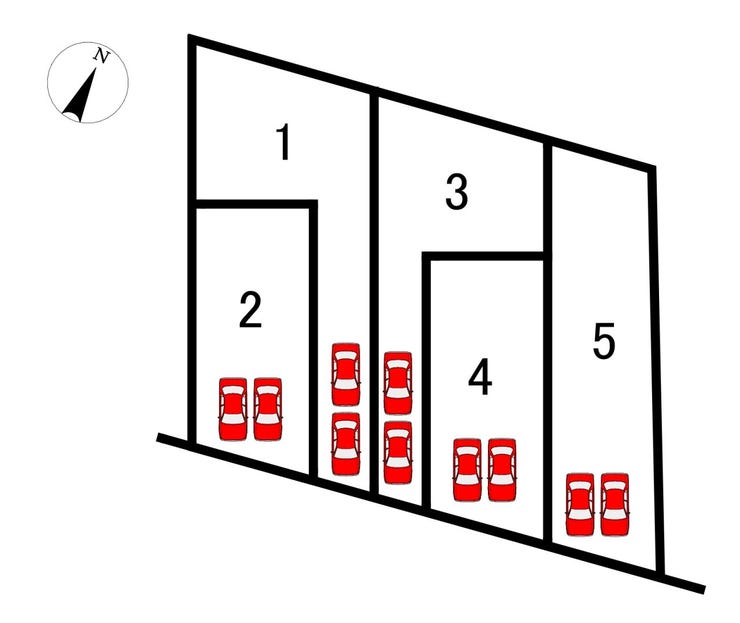 N
1
3
2
4
5