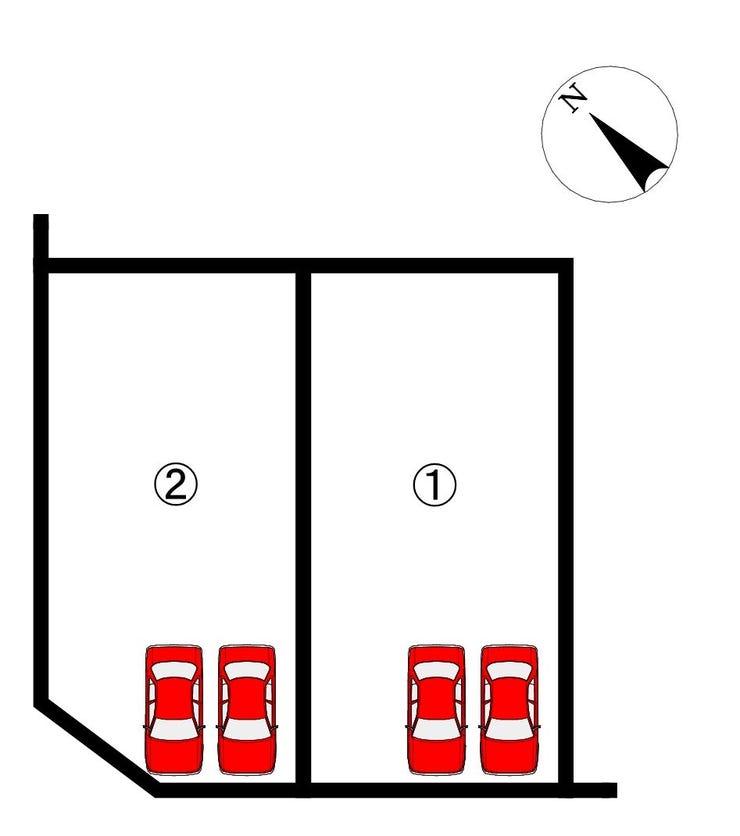 N

②

①