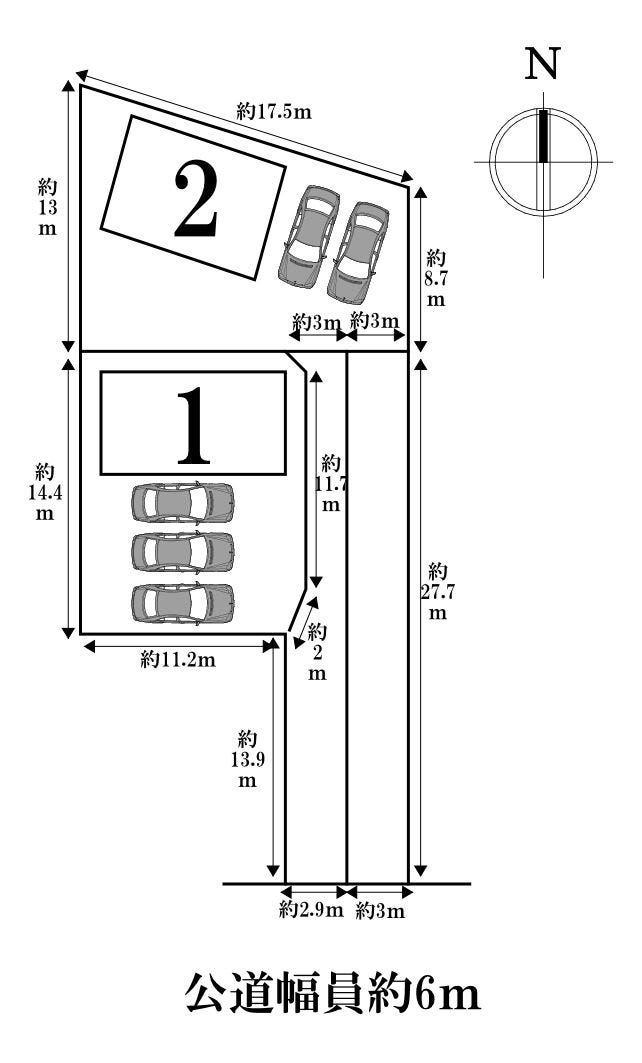 N

約17.5m

約13m

2

約8.7m

約3m 約3m

1

約14.4m

約11.7m

約27.7m

約2m

約11.2m

約13.9m

約2.9m 約3m

公道幅員約6m