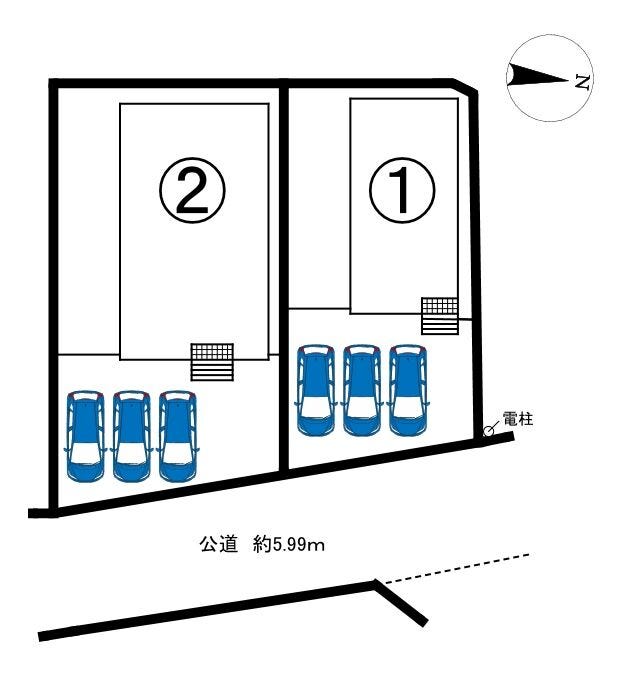 N

②

①

電柱

公道　約5.99m