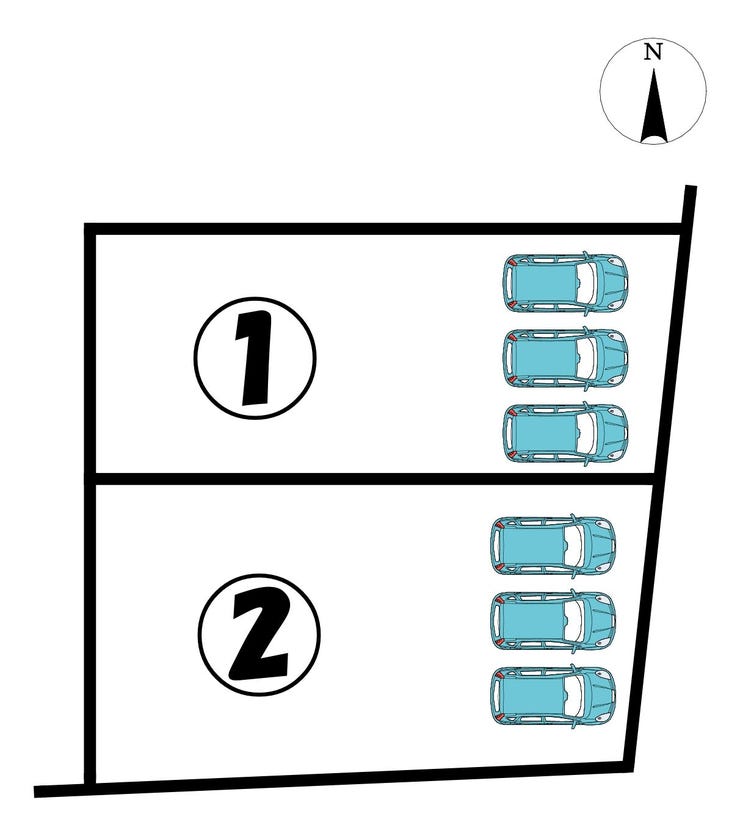 N

1

2