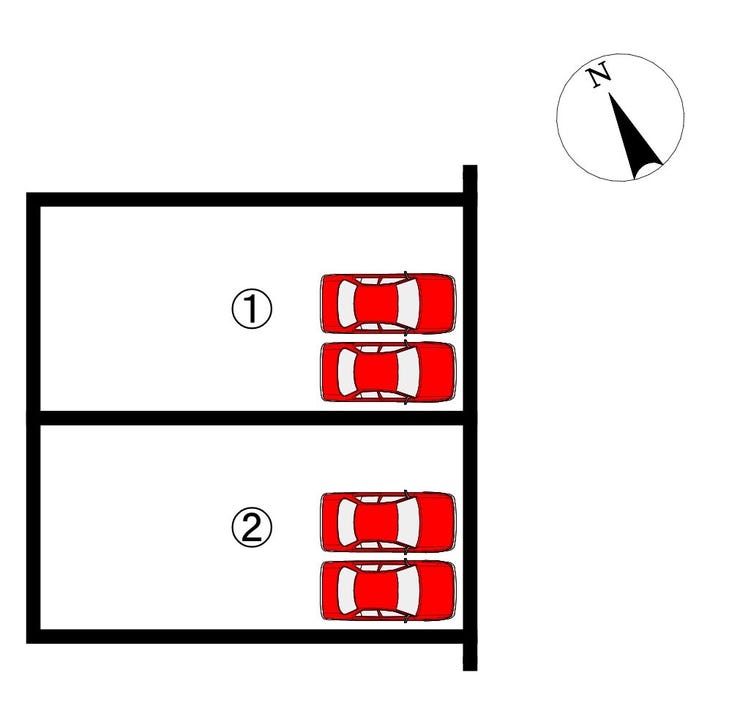 N

①

②