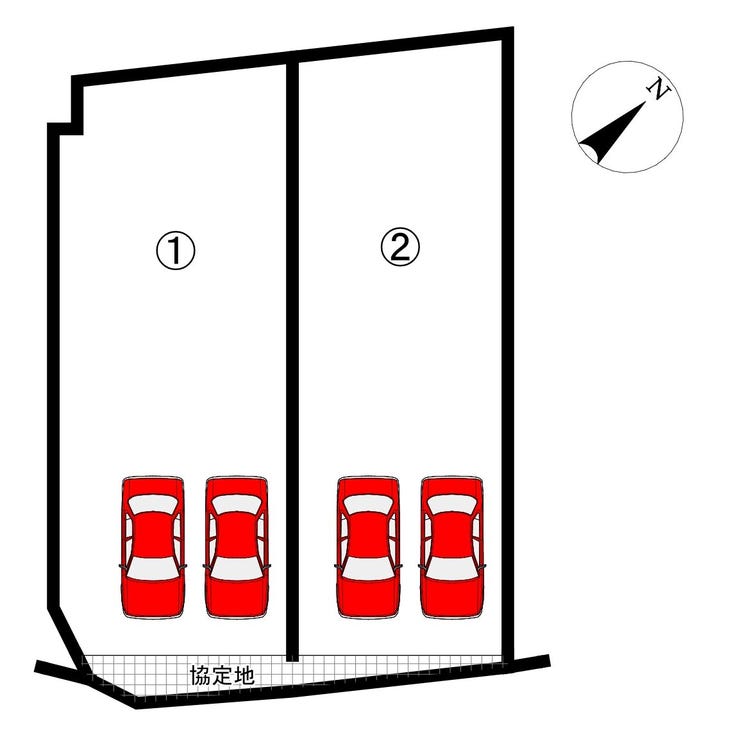 N

①

②

協定地