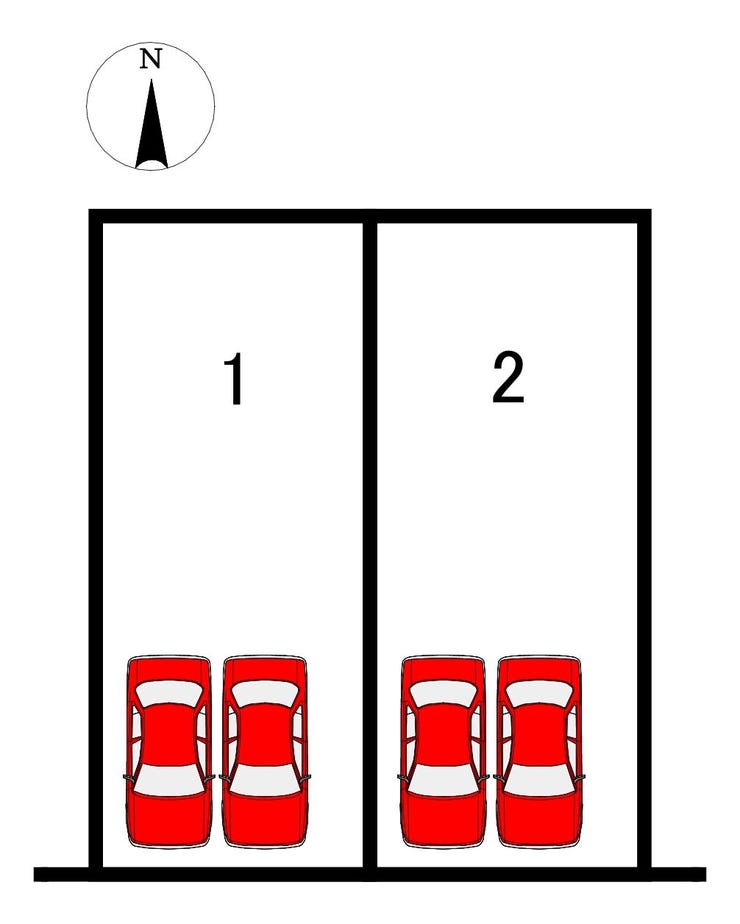 N

1

2