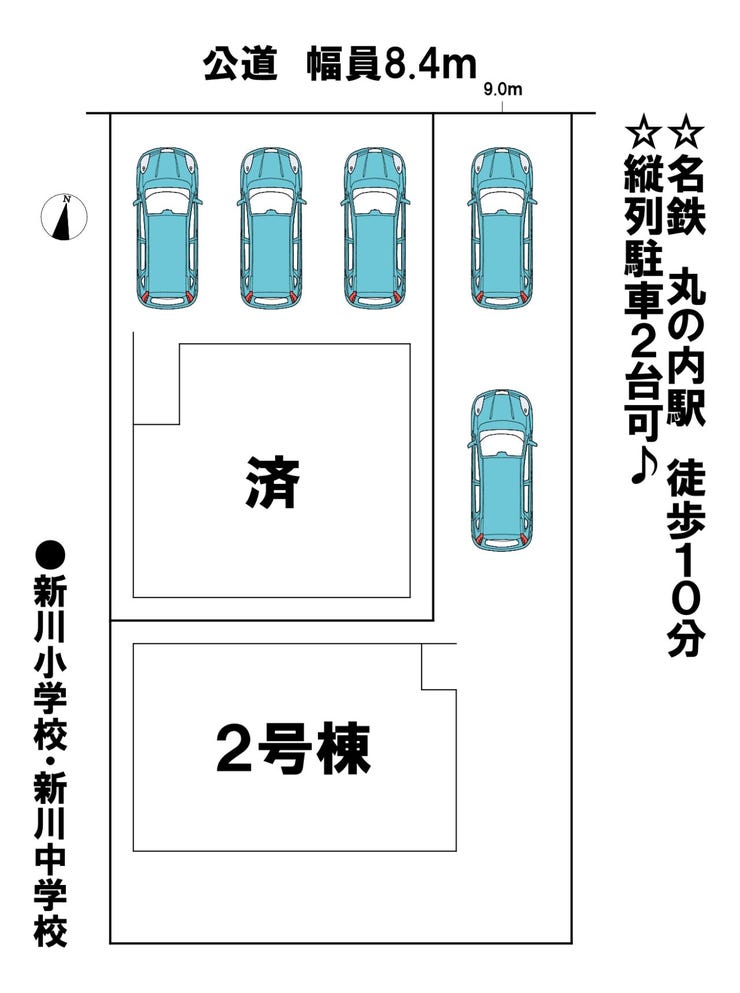 公道　幅員8.4m

9.0m

N

☆名鉄　丸の内駅　徒歩10分

☆縦列駐車2台可♪

済

2号棟

●新川小学校・新川中学校