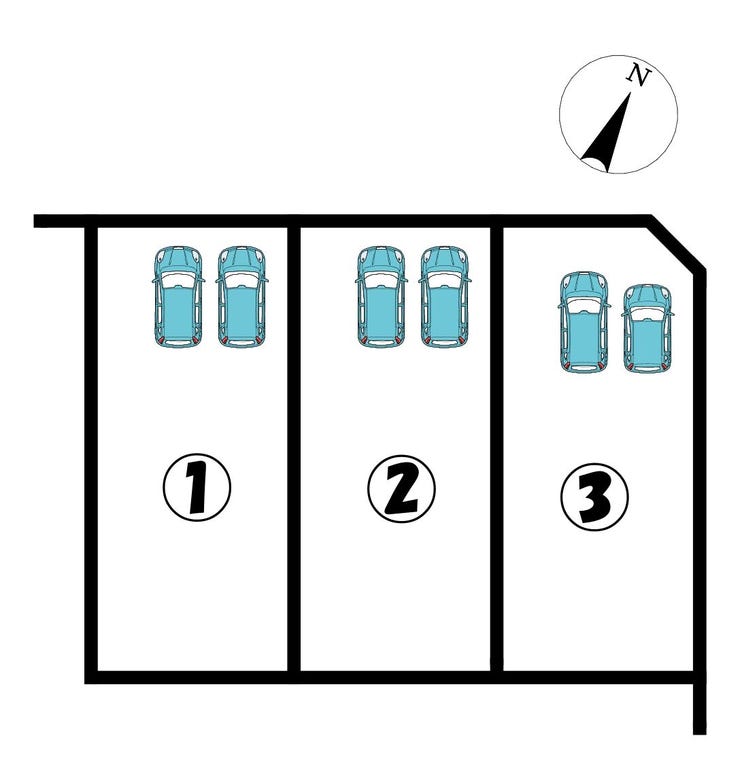 N

1

2

3