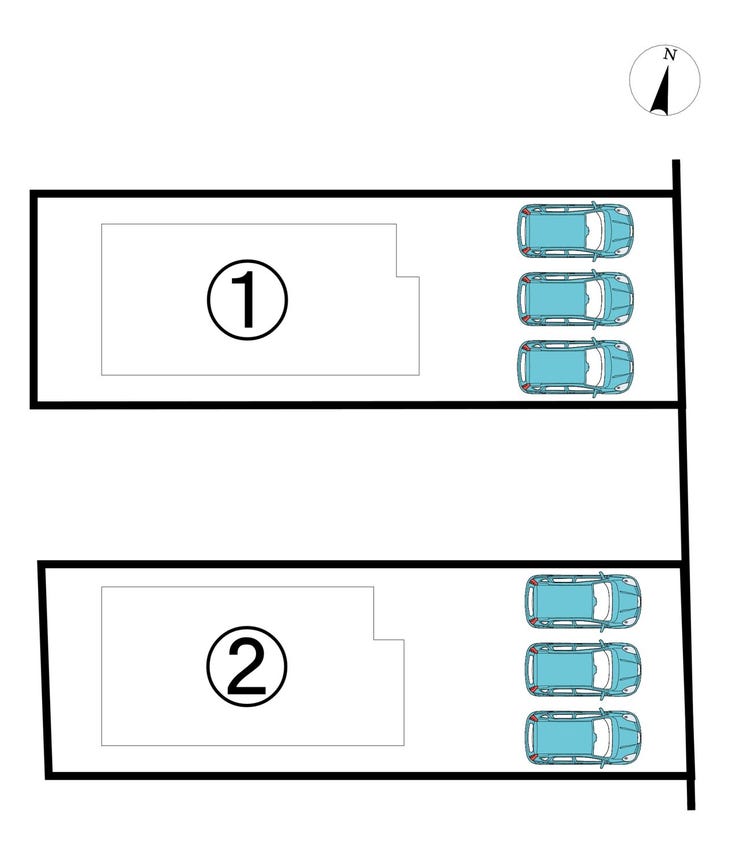 N

①

②